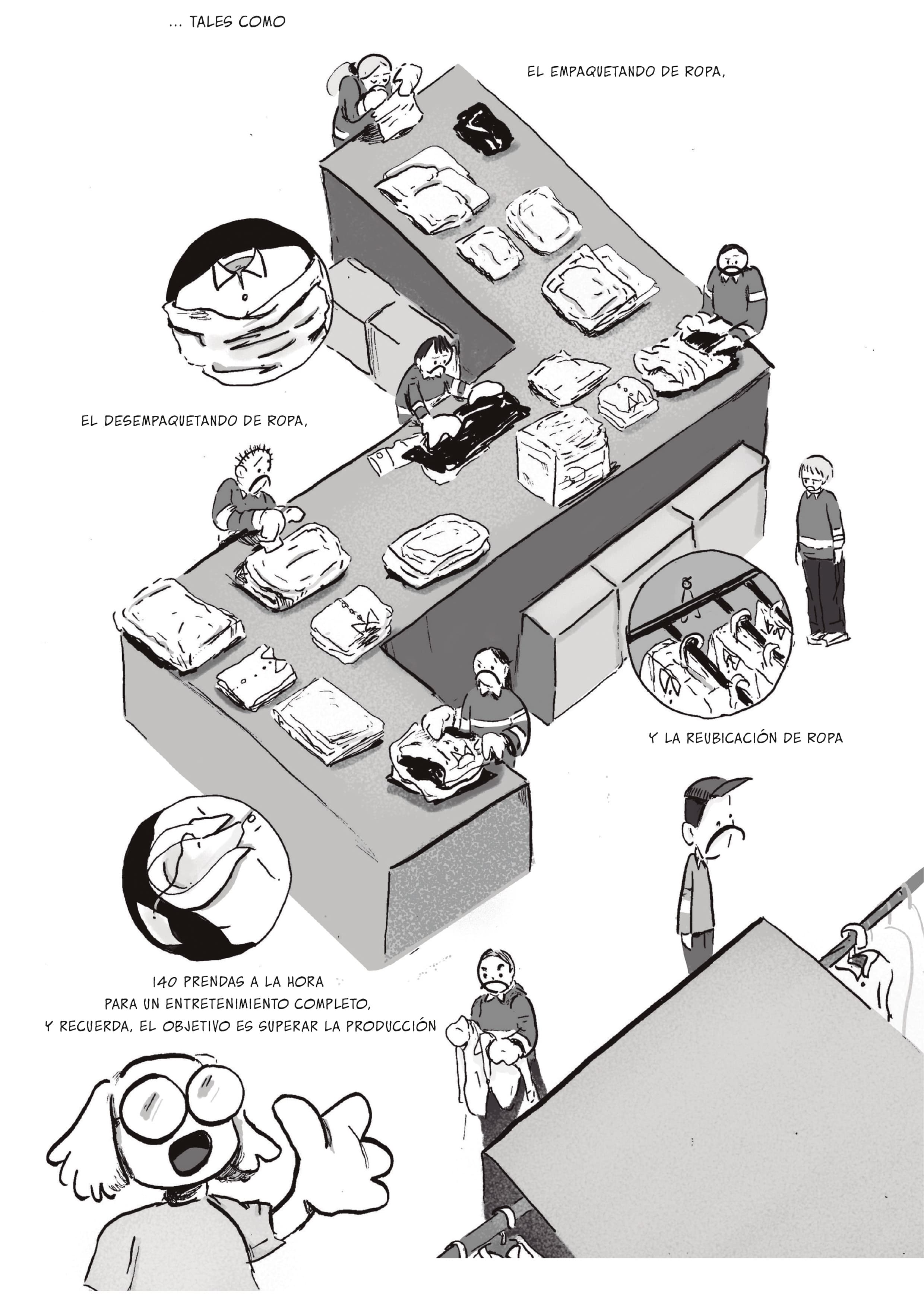 ... TALES COMO

EL EMPAQUETANDO DE ROPA,

EL DESEMPAQUETANDO DE ROPA,

Y LA REUBICACIÓN DE ROPA

140 PRENDAS A LA HORA
PARA UN ENTRETENIMIENTO COMPLETO,
Y RECUERDA, EL OBJETIVO ES SUPERAR LA PRODUCCIÓN